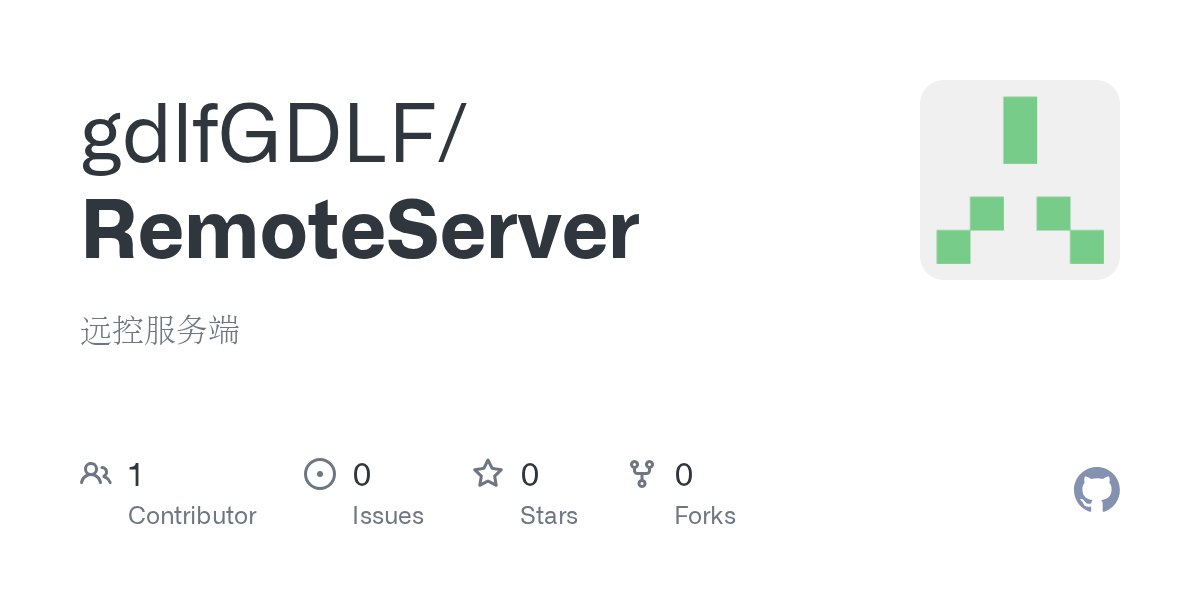 gdlfGDLF/
RemoteServer

远控服务端

1
Contributor

0
Issues

0
Stars

0
Forks